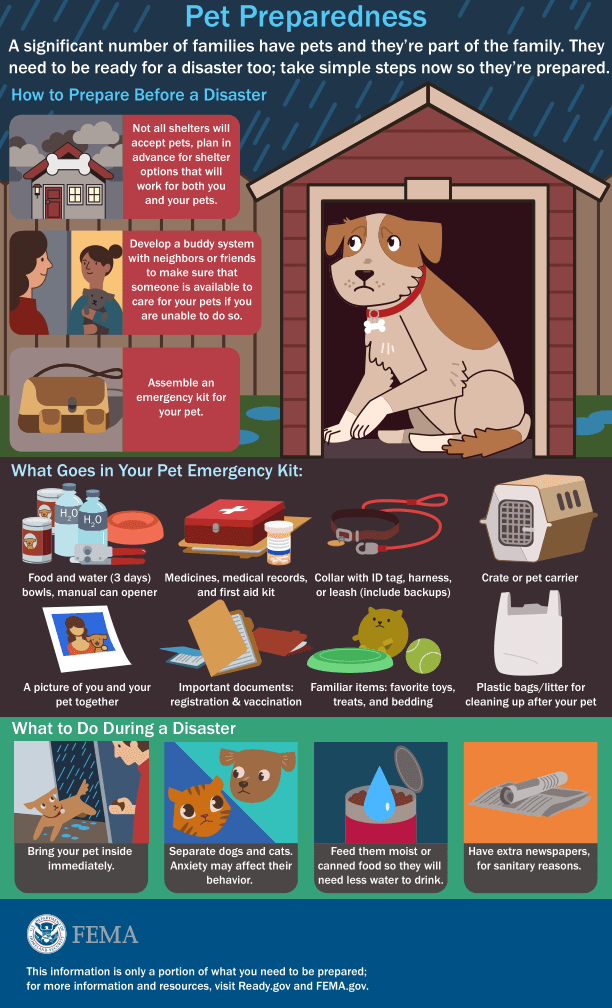 Pet Preparedness

A significant number of families have pets and they're part of the family. They need to be ready for a disaster too; take simple steps now so they're prepared.

How to Prepare Before a Disaster

Not all shelters will accept pets, plan in advance for shelter options that will work for both you and your pets.

Develop a buddy system with neighbors or friends to make sure that someone is available to care for your pets if you are unable to do so.

Assemble an emergency kit for your pet.

What Goes in Your Pet Emergency Kit:

$H_2O$ $H_2O$

Food and water (3 days) bowls, manual can opener

Medicines, medical records, and first aid kit

Collar with ID tag, harness, or leash (include backups)

Crate or pet carrier

A picture of you and your pet together

Important documents: registration & vaccination

Familiar items: favorite toys, treats, and bedding

Plastic bags/litter for cleaning up after your pet

What to Do During a Disaster

Bring your pet inside immediately.

Separate dogs and cats. Anxiety may affect their behavior.

Feed them moist or canned food so they will need less water to drink.

Have extra newspapers, for sanitary reasons.

FEMA

This information is only a portion of what you need to be prepared; for more information and resources, visit Ready.gov and FEMA.gov.